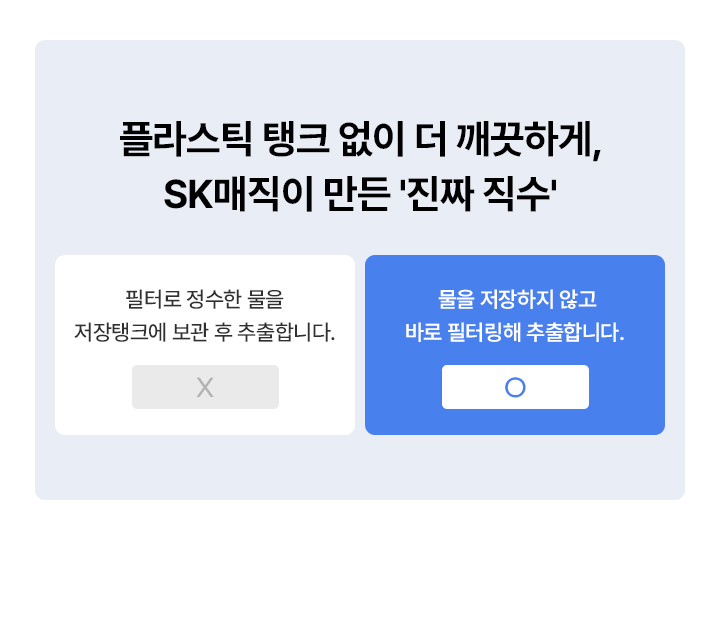 플라스틱 탱크 없이 더 깨끗하게,
SK매직이 만든 '진짜 직수'

필터로 정수한 물을
저장탱크에 보관 후 추출합니다.

X

물을 저장하지 않고
바로 필터링해 추출합니다.

O